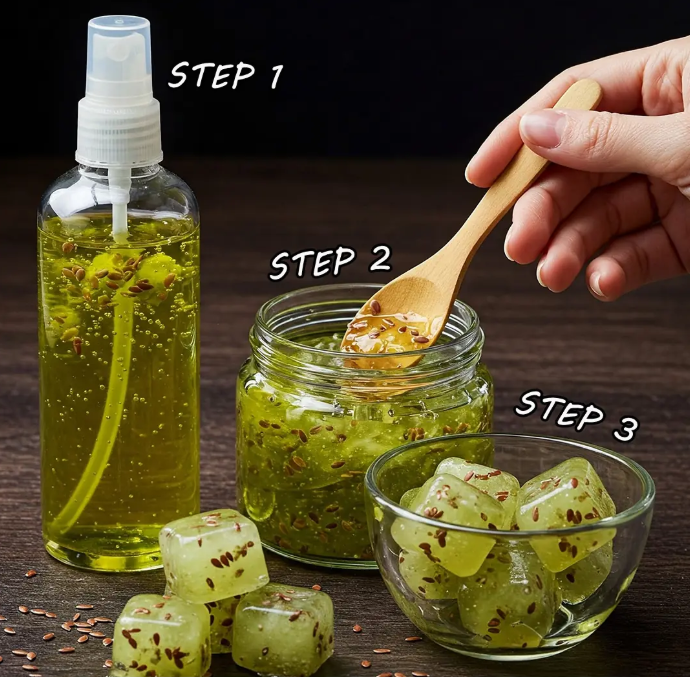 STEP 1

STEP 2

STEP 3